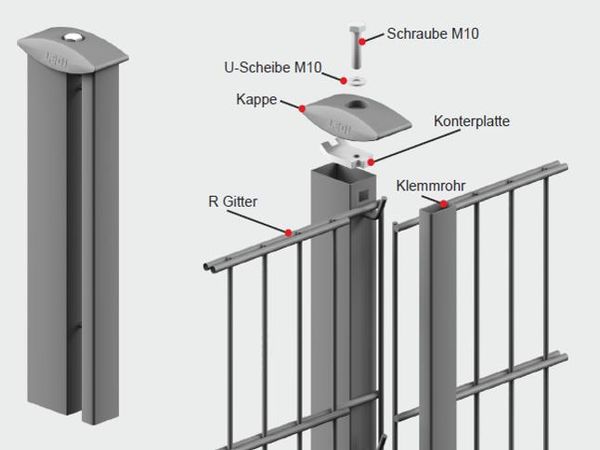 Schraube M10

U-Scheibe M10

Kappe

Konterplatte

Klemmrohr

R Gitter